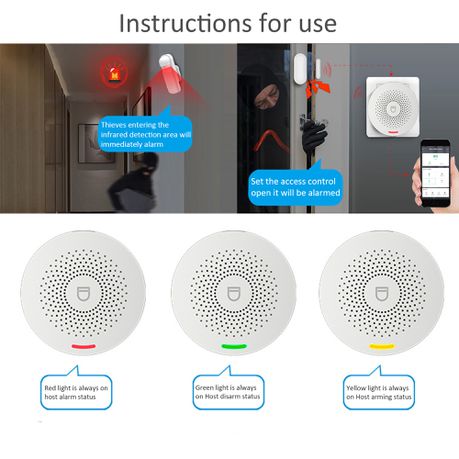 Instructions for use

Thieves entering the infrared detection area will immediately alarm

Set the access control open it will be alarmed

Red light is always on host alarm status

Green light is always on Host disarm status

Yellow light is always on Host arming status